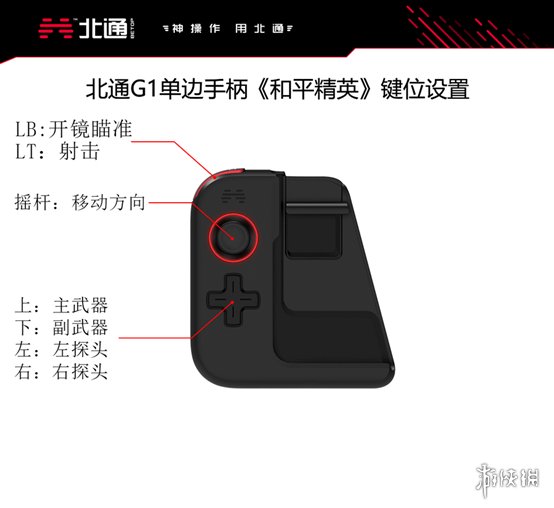 北通 BETOP

神操作 用北通

北通G1单边手柄《和平精英》键位设置

LB:开镜瞄准
LT：射击

摇杆：移动方向

上：主武器
下：副武器
左：左探头
右：右探头

游侠网